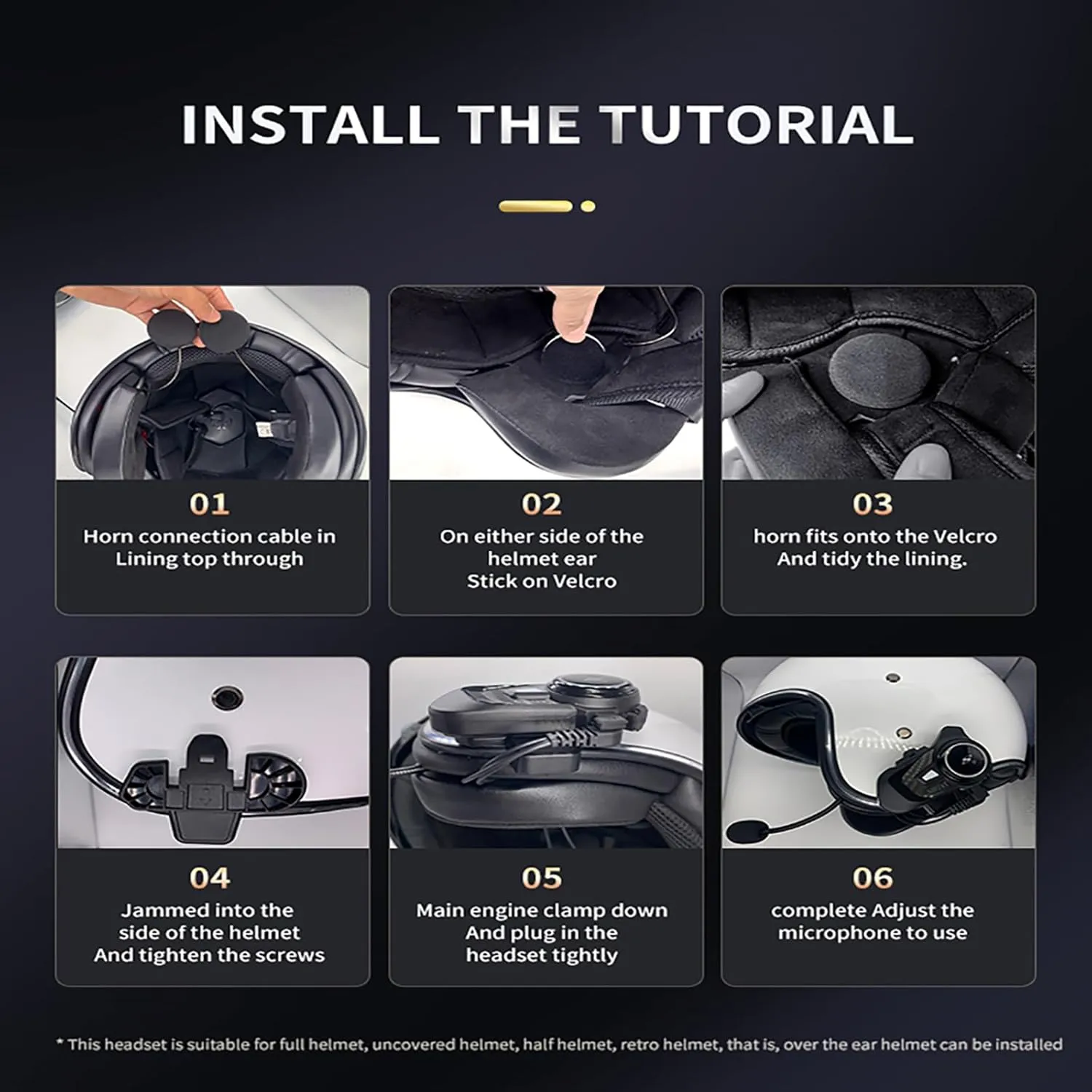 INSTALL THE TUTORIAL

01
Horn connection cable in Lining top through

02
On either side of the helmet ear
Stick on Velcro

03
horn fits onto the Velcro
And tidy the lining.

04
Jammed into the side of the helmet
And tighten the screws

05
Main engine clamp down
And plug in the headset tightly

06
complete Adjust the microphone to use

* This headset is suitable for full helmet, uncovered helmet, half helmet, retro helmet, that is, over the ear helmet can be installed