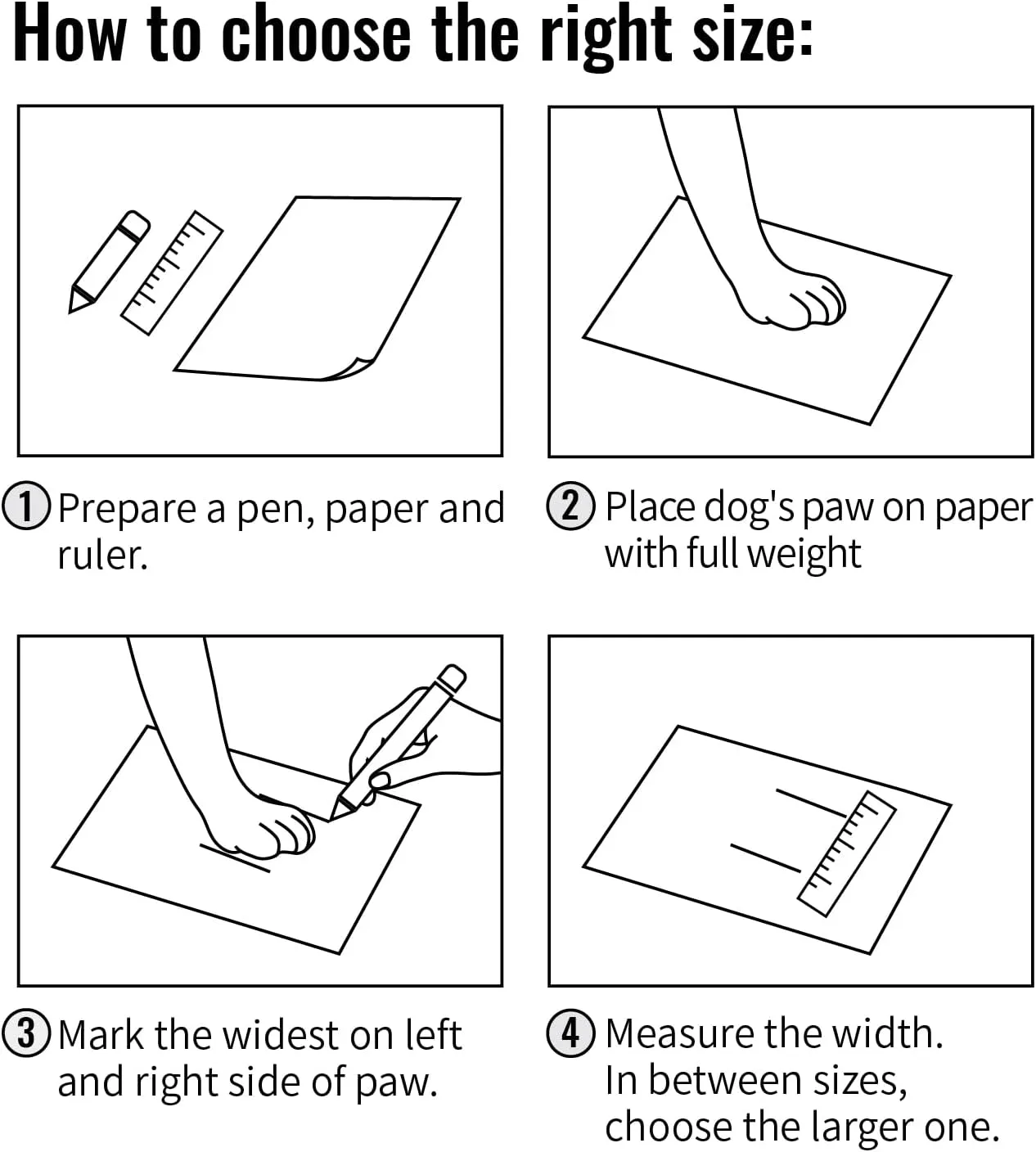 How to choose the right size:

① Prepare a pen, paper and ruler.

② Place dog's paw on paper with full weight

③ Mark the widest on left and right side of paw.

④ Measure the width. In between sizes, choose the larger one.